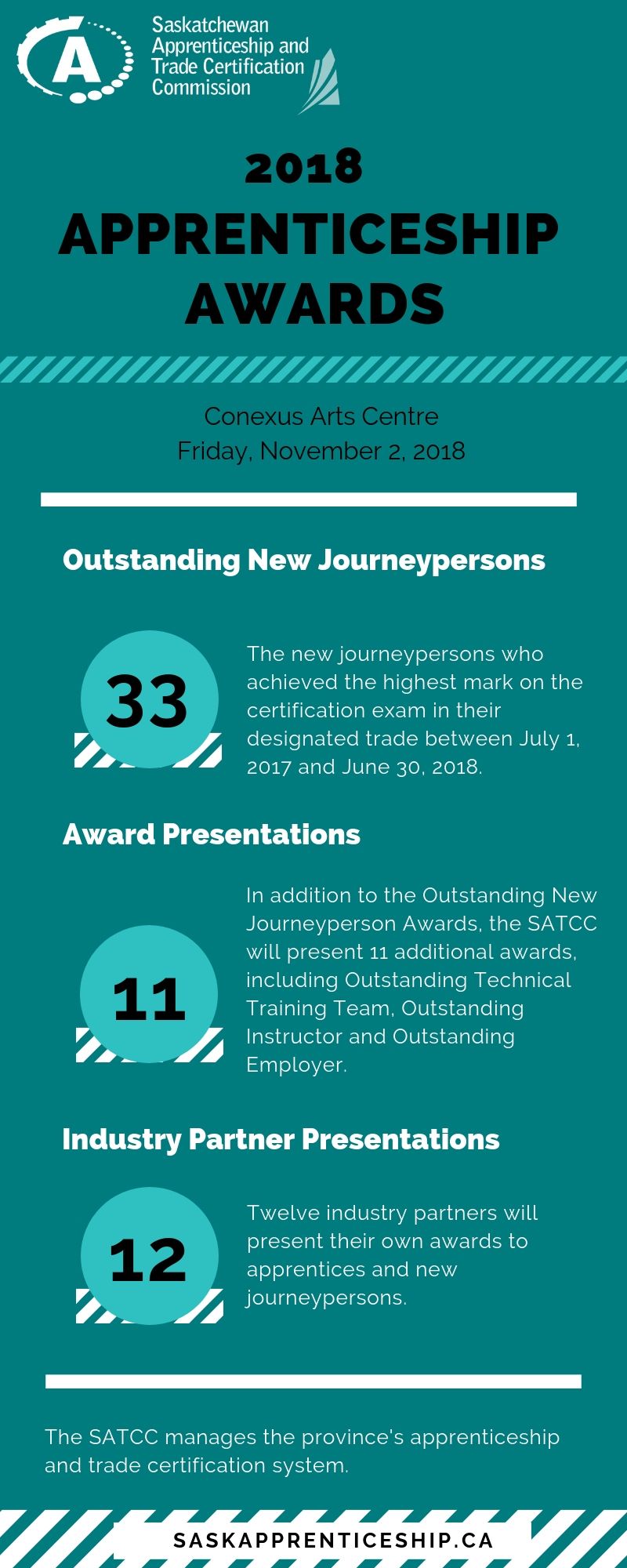 A

Saskatchewan Apprenticeship and Trade Certification Commission

2018
APPRENTICESHIP AWARDS

Conexus Arts Centre
Friday, November 2, 2018

Outstanding New Journeypersons

33

The new journeypersons who achieved the highest mark on the certification exam in their designated trade between July 1, 2017 and June 30, 2018.

Award Presentations

11

In addition to the Outstanding New Journeyperson Awards, the SATCC will present 11 additional awards, including Outstanding Technical Training Team, Outstanding Instructor and Outstanding Employer.

Industry Partner Presentations

12

Twelve industry partners will present their own awards to apprentices and new journeypersons.

The SATCC manages the province's apprenticeship and trade certification system.

SASKAPPRENTICESHIP.CA